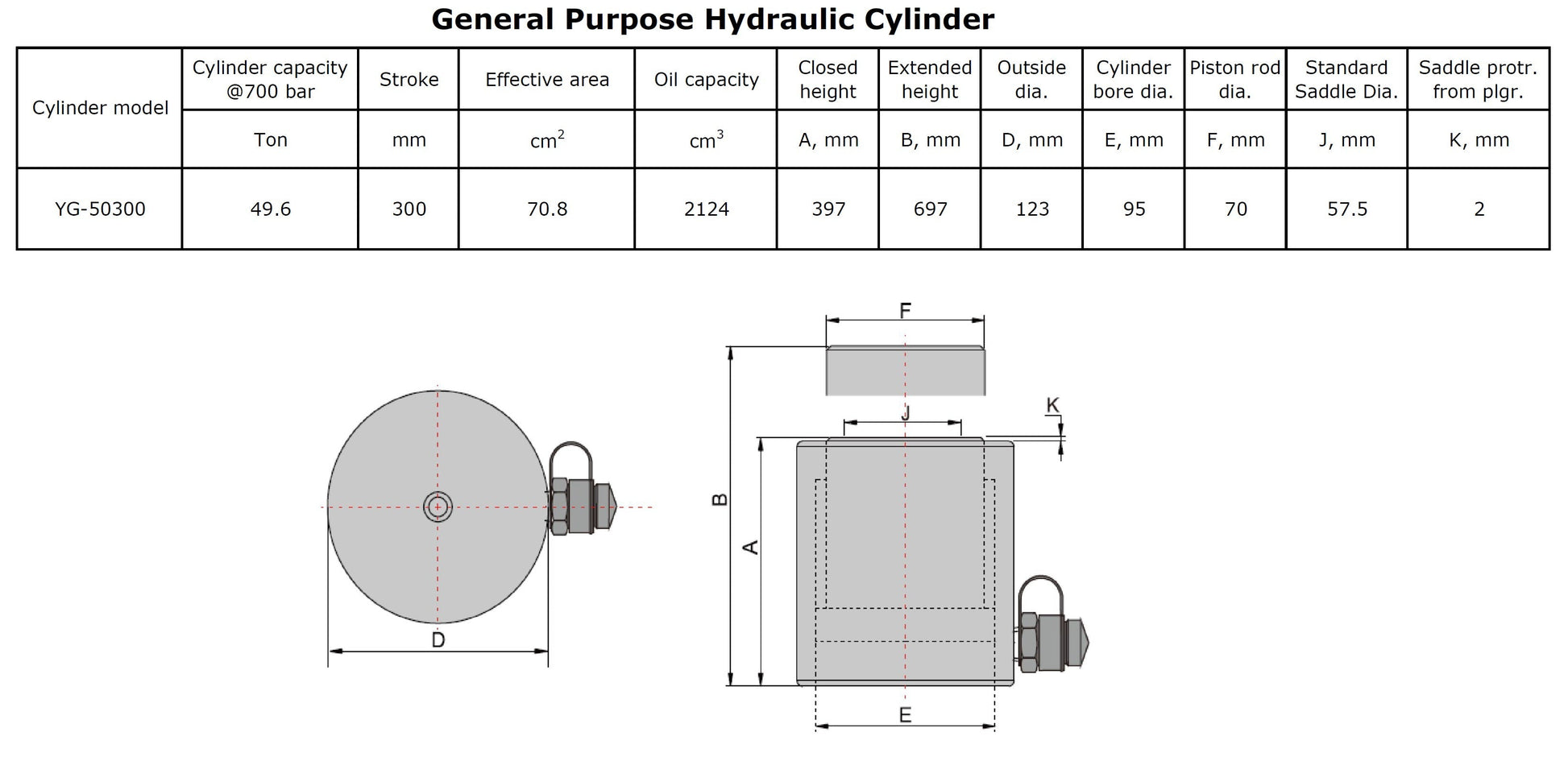 General Purpose Hydraulic Cylinder

| Cylinder model | Cylinder capacity @700 bar | Stroke | Effective area | Oil capacity | Closed height | Extended height | Outside dia. | Cylinder bore dia. | Piston rod dia. | Standard Saddle Dia. | Saddle protr. from plgr. |
|---|---|---|---|---|---|---|---|---|---|---|---|
| | Ton | mm | $cm^2$ | $cm^3$ | A, mm | B, mm | D, mm | E, mm | F, mm | J, mm | K, mm |
| YG-50300 | 49.6 | 300 | 70.8 | 2124 | 397 | 697 | 123 | 95 | 70 | 57.5 | 2 |

D

F
J
K
B
A
E